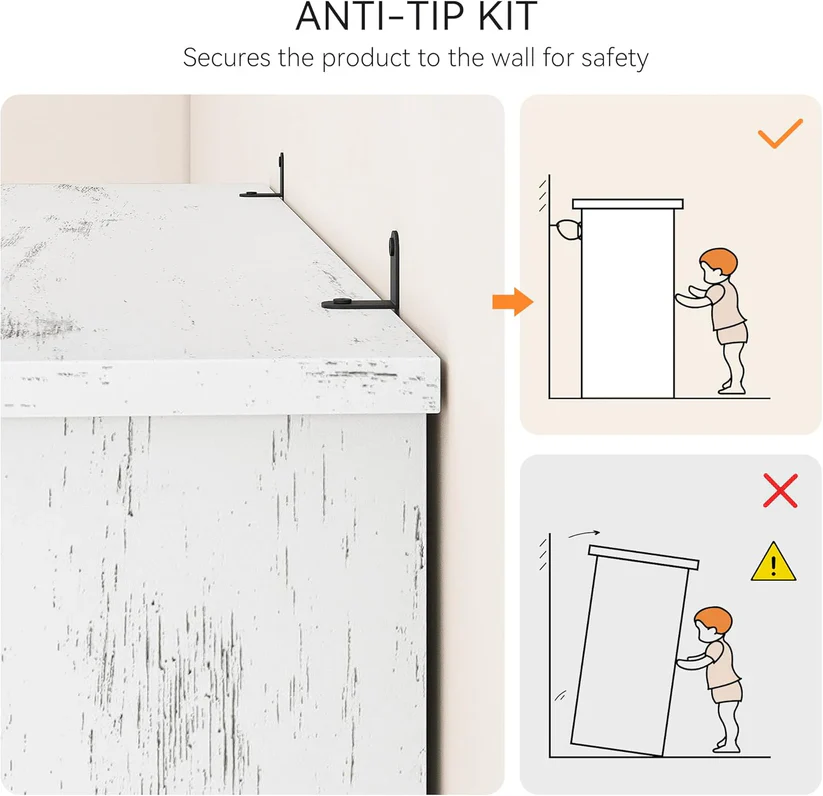 ANTI-TIP KIT

Secures the product to the wall for safety